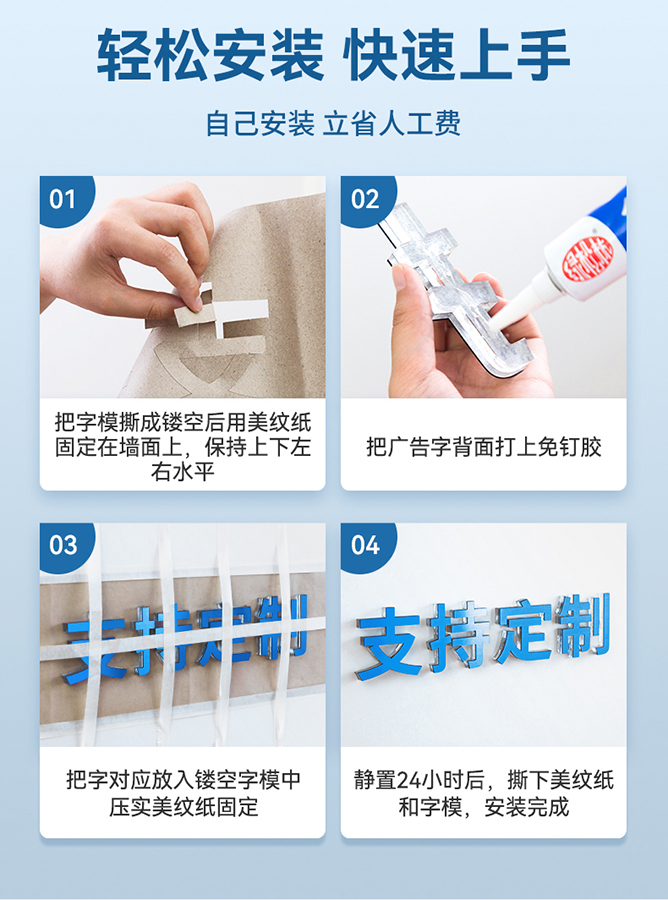 轻松安装 快速上手

自己安装 立省人工费

01

把字模撕成镂空后用美纹纸固定在墙面上，保持上下左右水平

02

把广告字背面打上免钉胶

03

支持定制

把字对应放入镂空字模中压实美纹纸固定

04

支持定制

静置24小时后，撕下美纹纸和字模，安装完成